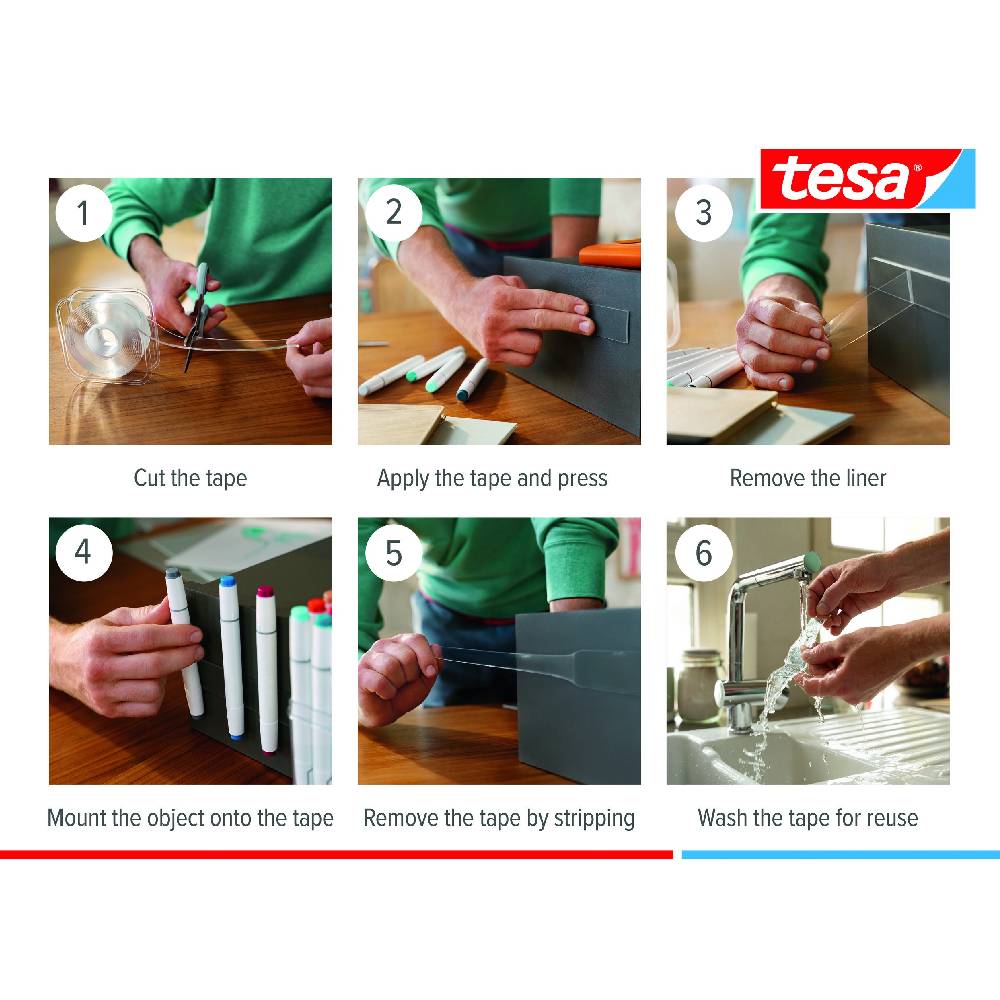 tesa®

1

Cut the tape

2

Apply the tape and press

3

Remove the liner

4

Mount the object onto the tape

5

Remove the tape by stripping

6

Wash the tape for reuse